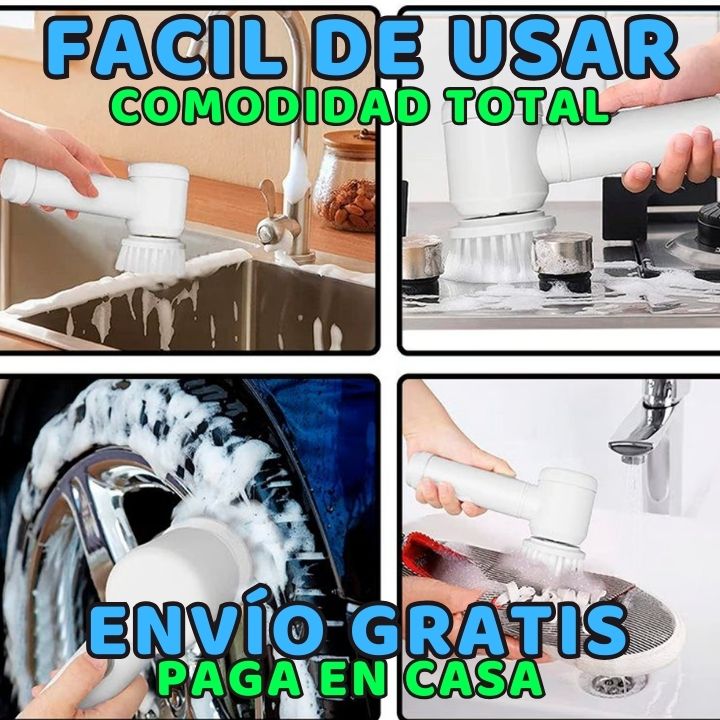 FACIL DE USAR
COMODIDAD TOTAL

ENVÍO GRATIS
PAGA EN CASA